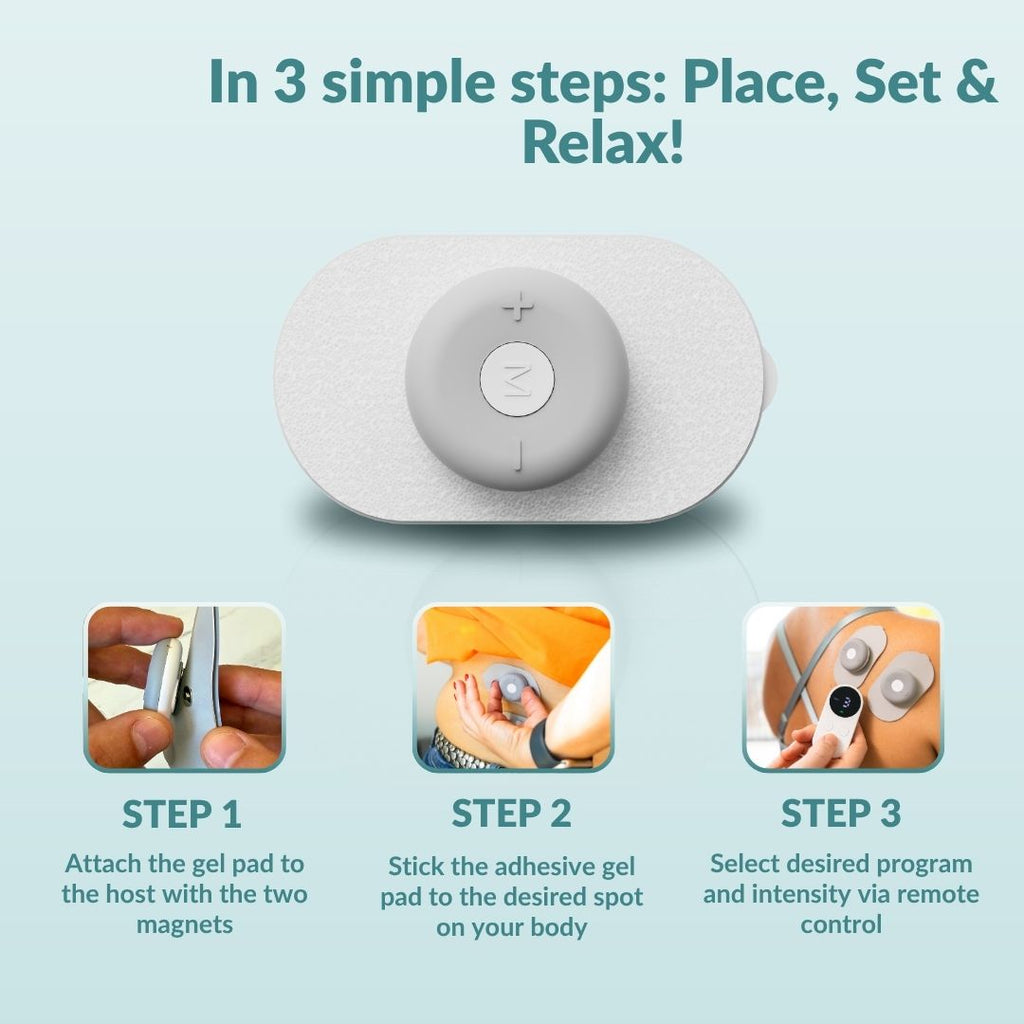 In 3 simple steps: Place, Set & Relax!

+

M

−

STEP 1

Attach the gel pad to the host with the two magnets

STEP 2

Stick the adhesive gel pad to the desired spot on your body

STEP 3

Select desired program and intensity via remote control