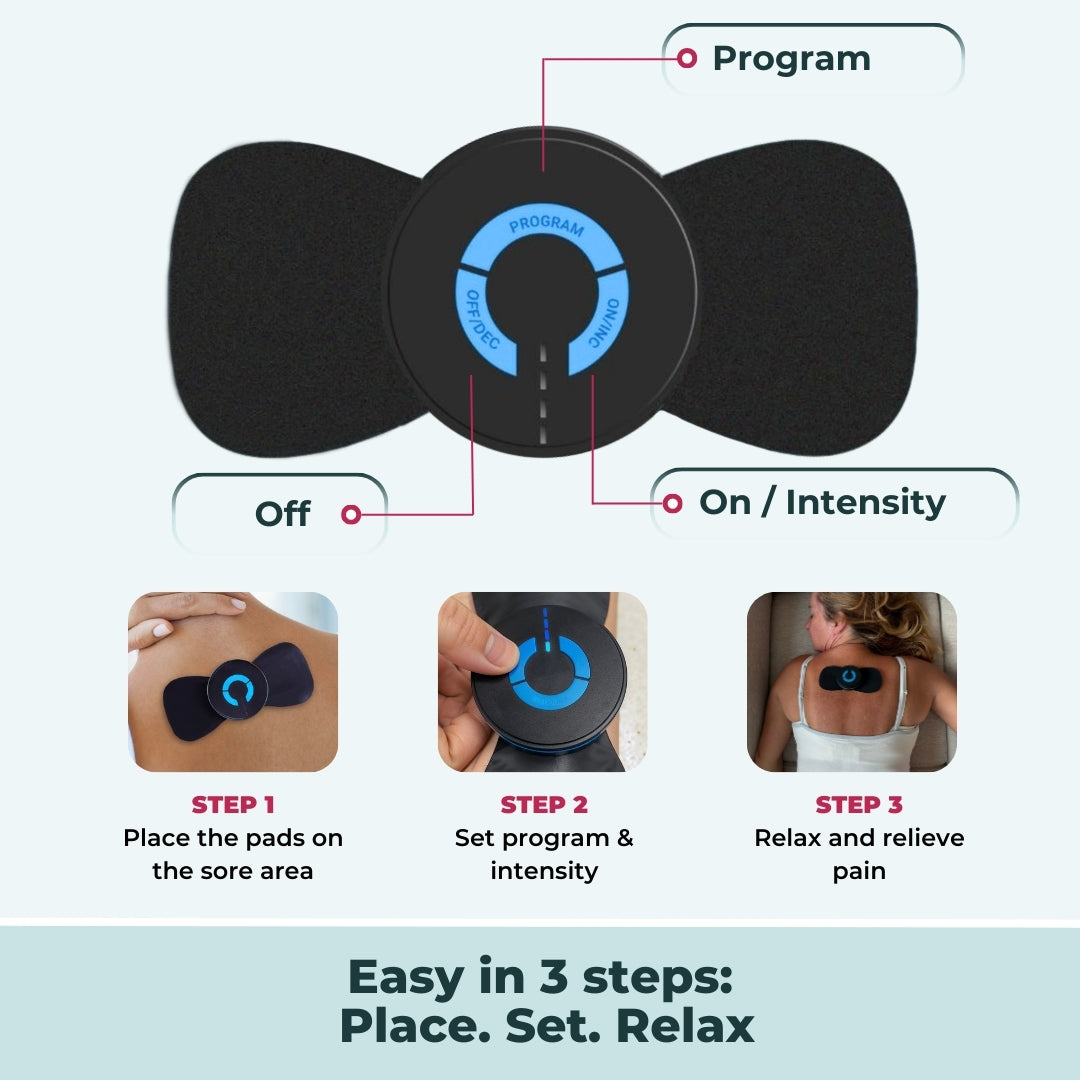 Program

PROGRAM
OFF/DEC
ON/INC

Off

On / Intensity

STEP 1
Place the pads on the sore area

STEP 2
Set program & intensity

STEP 3
Relax and relieve pain

Easy in 3 steps:
Place. Set. Relax